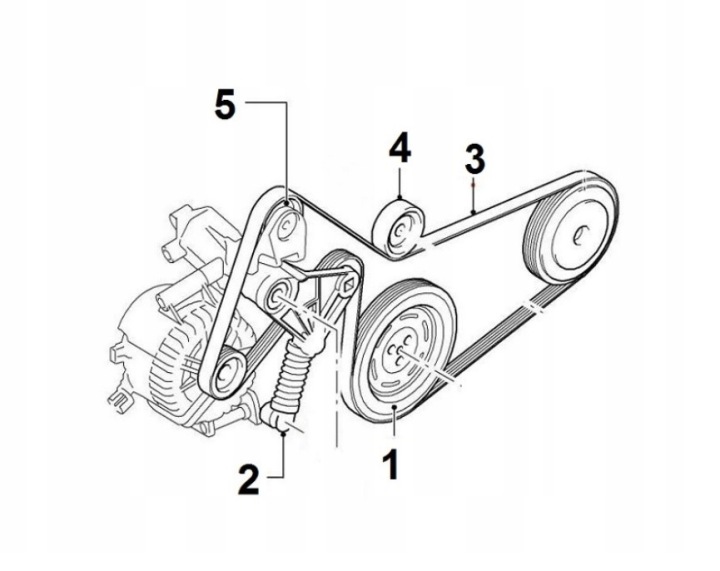 5
4
3
2
1