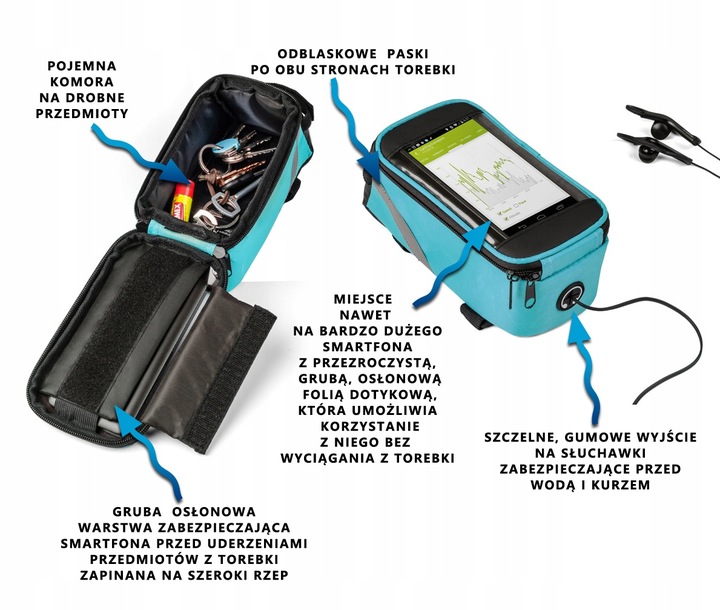 POJEMNA KOMORA NA DROBNE PRZEDMIOTY

ODBLASKOWE PASKI PO OBU STRONACH TOREBKI

MIEJSCE NAWET NA BARDZO DUŻEGO SMARTFONA Z PRZEZROCZYSTĄ, GRUBĄ, OSŁONOWĄ FOLIĄ DOTYKOWĄ, KTÓRA UMOŻLIWIA KORZYSTANIE Z NIEGO BEZ WYCIĄGANIA Z TOREBKI

SZCZELNE, GUMOWE WYJŚCIE NA SŁUCHAWKI ZABEZPIECZAJĄCE PRZED WODĄ I KURZEM

GRUBA OSŁONOWA WARSTWA ZABEZPIECZAJĄCA SMARTFONA PRZED UDERZENIAMI PRZEDMIOTÓW Z TOREBKI ZAPINANA NA SZEROKI RZEP