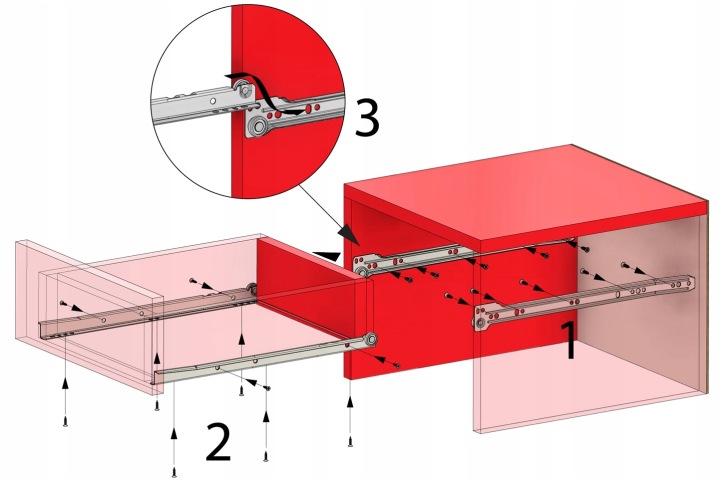 3

1

2