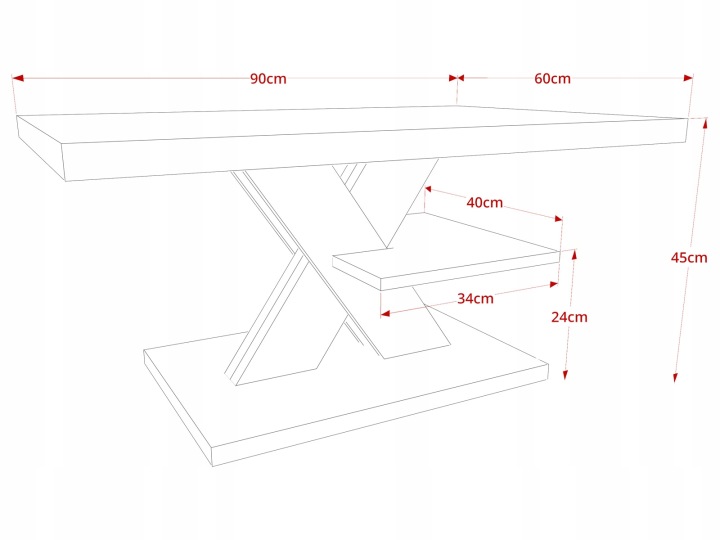 90cm
60cm
40cm
45cm
34cm
24cm