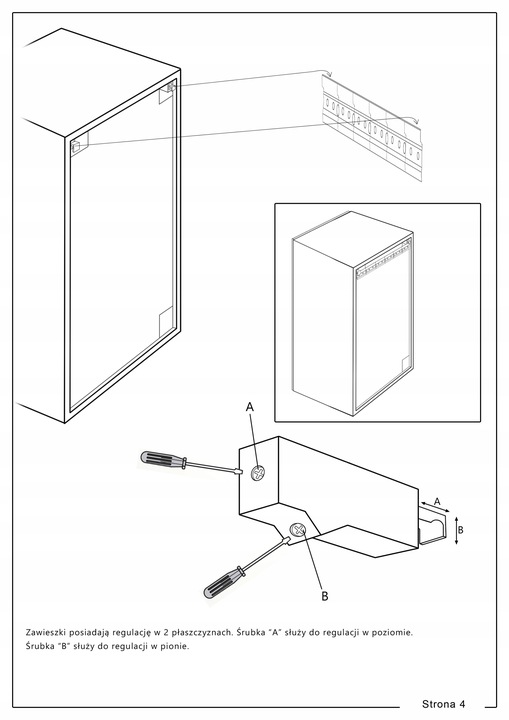 A

A

B

B

Zawieszki posiadają regulację w 2 płaszczyznach. Śrubka "A" służy do regulacji w poziomie. Śrubka "B" służy do regulacji w pionie.

Strona 4