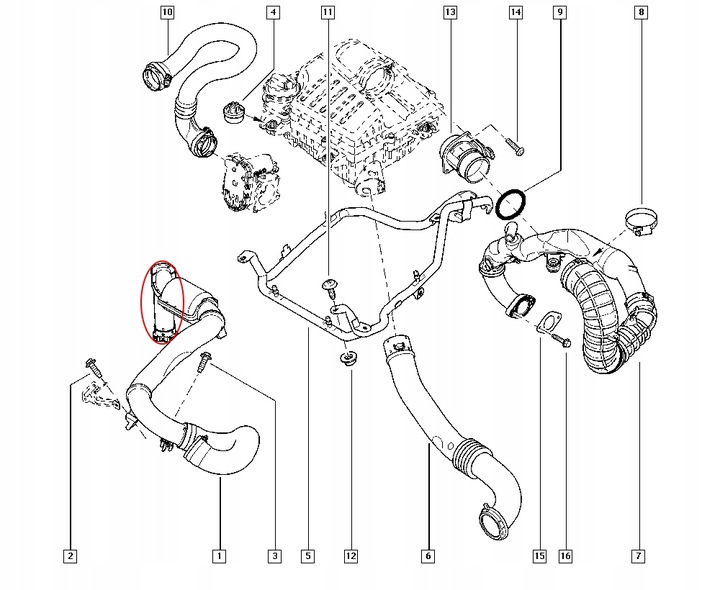 10
4
11
13
14
9
8
2
1
3
5
12
6
15
16
7