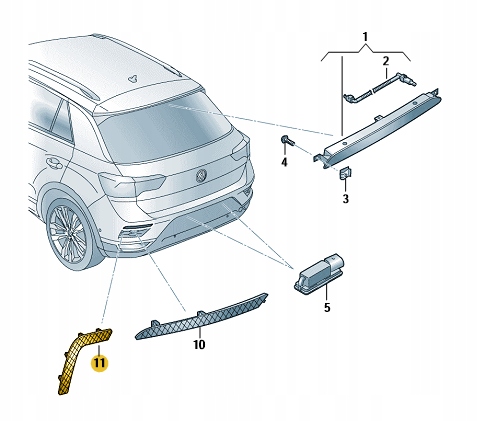 1
2
4
3
5
10
11