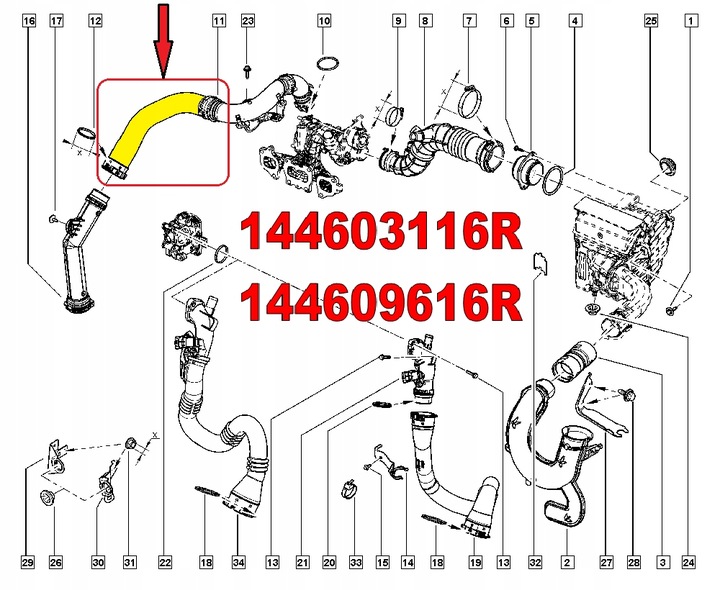 16 17 12 11 23 10 9 8 7 6 5 4 25 1

144603116R
144609616R

29 26 30 31 22 18 34 13 21 20 33 15 14 18 19 13 32 2 27 28 3 24