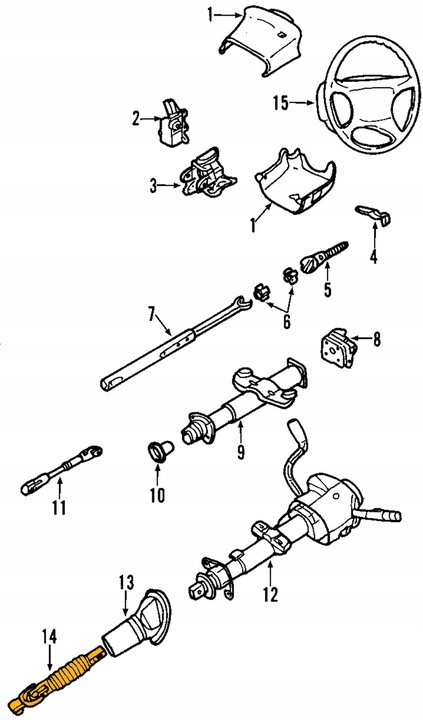 1
15
2
3
1
4
5
6
7
8
9
10
11
12
13
14