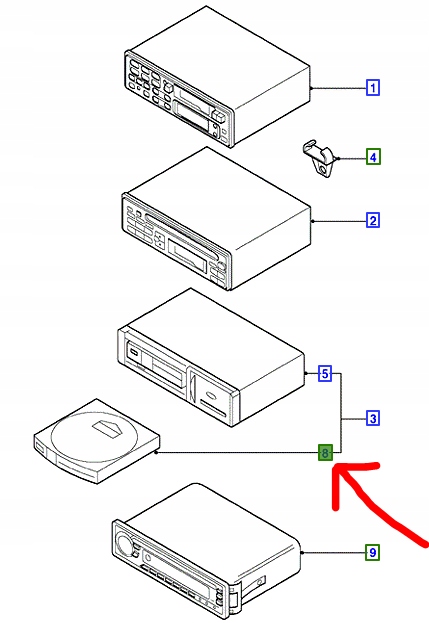 1
4
2
5
3
8
9