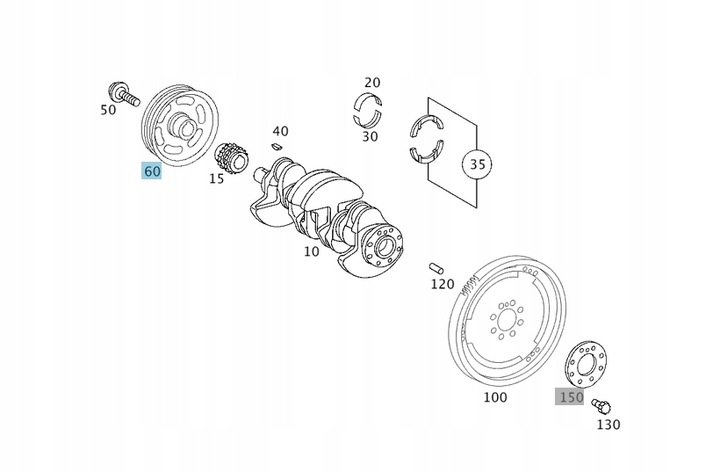 50
60
15
40
20
30
35
10
120
100
150
130