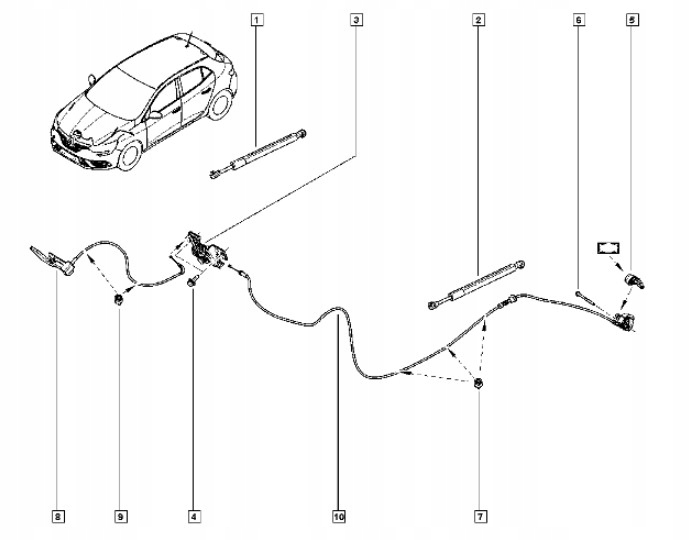 1
3
2
6
5
8
9
4
10
7