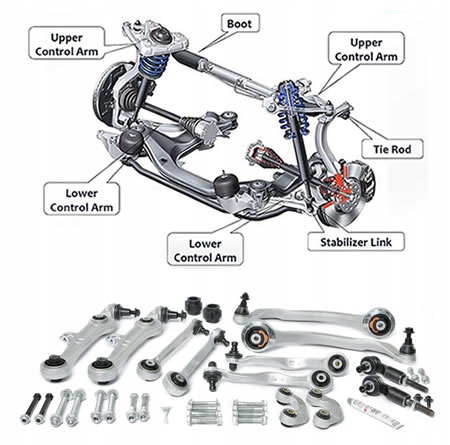 Upper Control Arm

Boot

Upper Control Arm

Tie Rod

Lower Control Arm

Lower Control Arm

Stabilizer Link