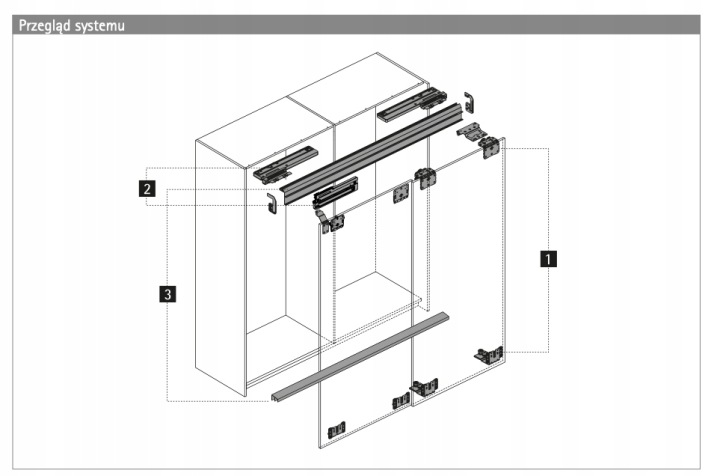 Przegląd systemu

2

3

1