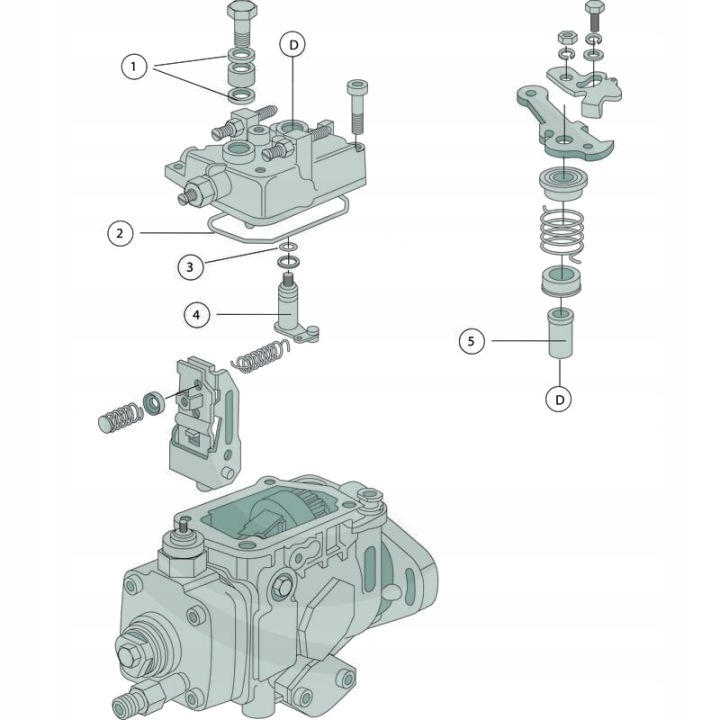 1
D
2
3
4
5
D