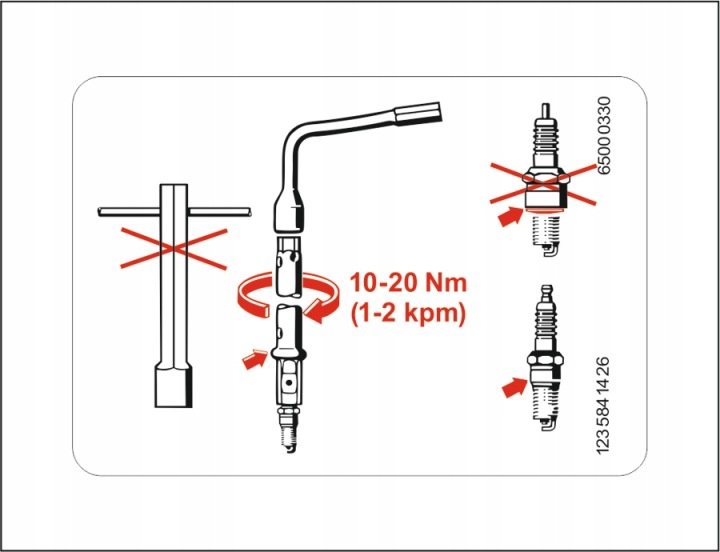 10-20 Nm
(1-2 kpm)

6500 0330

123 584 14 26