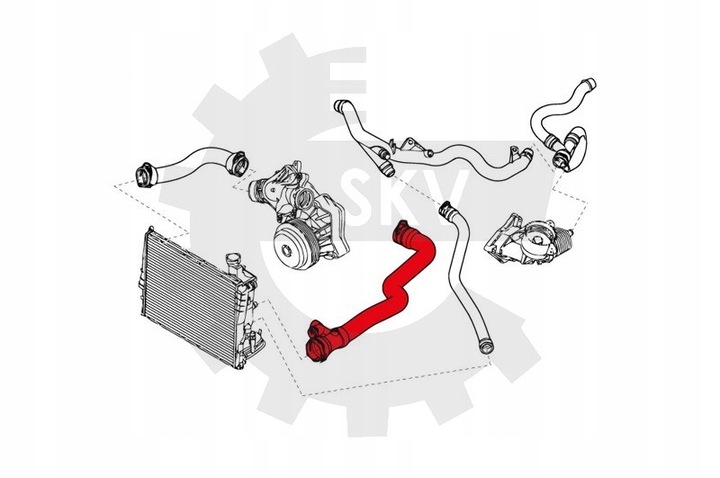 SKV