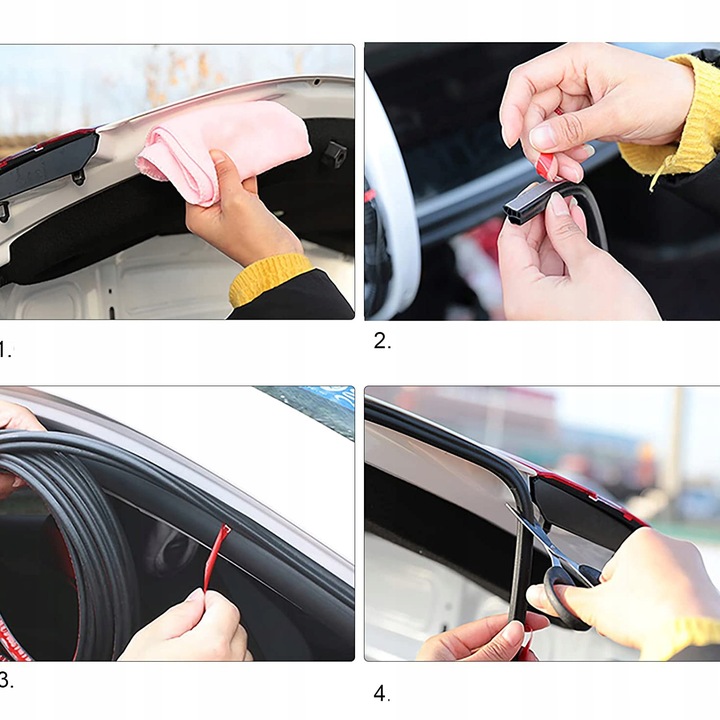 1.

2.

3.

4.