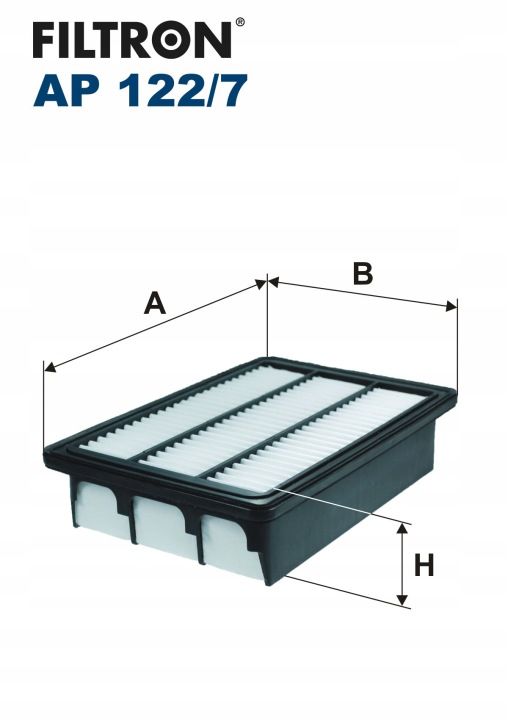 FILTRON®
AP 122/7

A
B
H