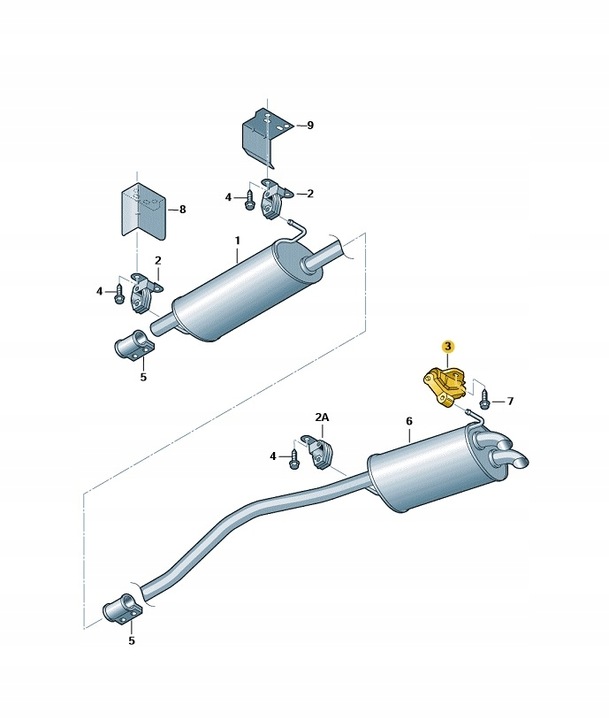 9
4
2
8
1
2
4
5
3
7
2A
6
4
5