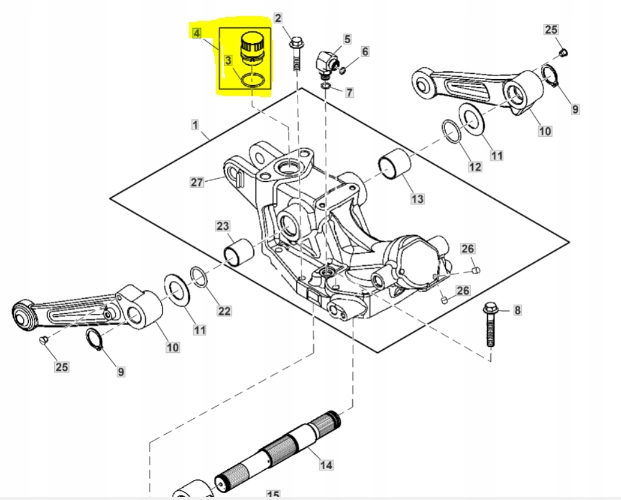 4
3
2
5
6
7
25
9
10
11
12
1
27
13
23
26
26
8
22
11
10
25
9
14
15