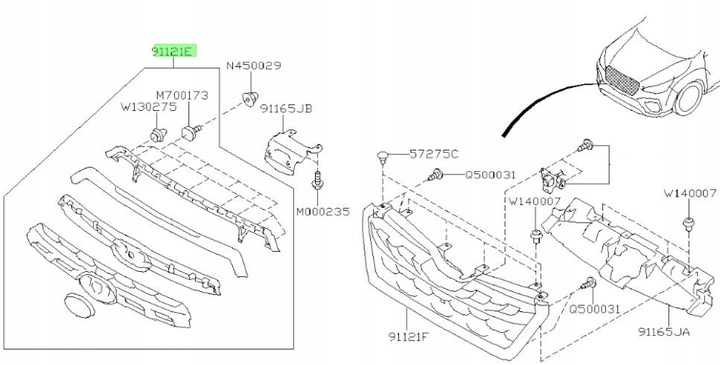 91121E
N450029
M700173
W130275
91165JB
M000235
57275C
Q500031
W140007
W140007
Q500031
91121F
91165JA