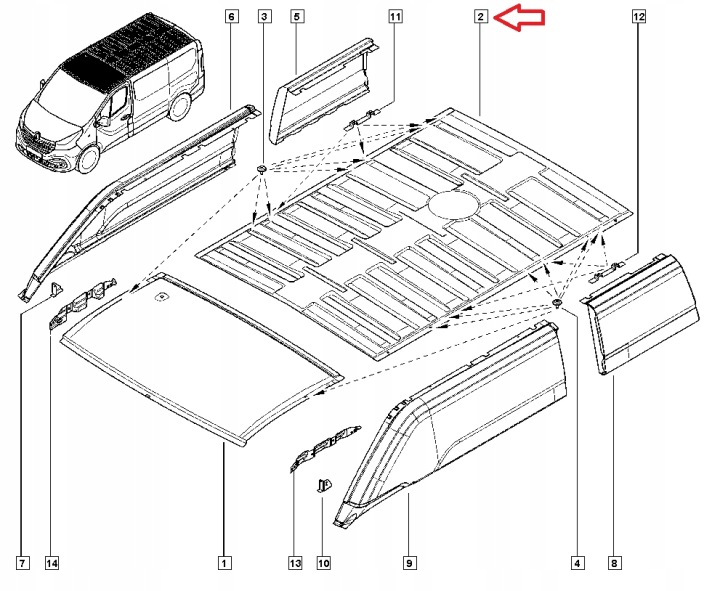 6
3
5
11
2
12
7
14
1
13
10
9
4
8