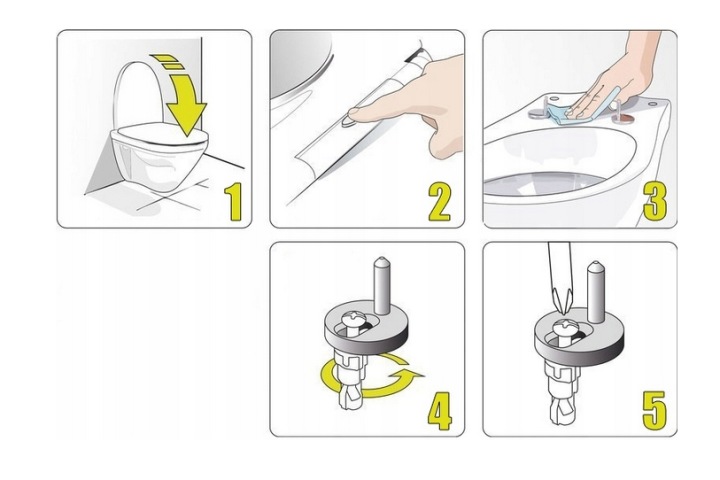 1

2

3

4

5