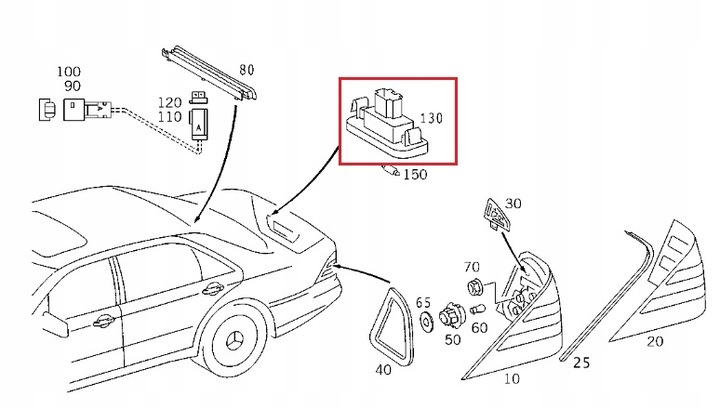 100
90
80
120
110
A
130
150
30
70
65
60
50
40
10
25
20