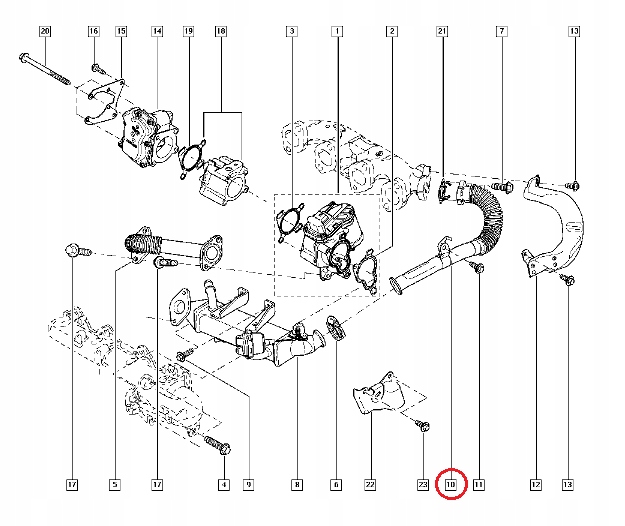 20
16
15
14
19
18
3
1
2
21
7
13
17
5
17
4
9
8
6
22
23
10
11
12
13