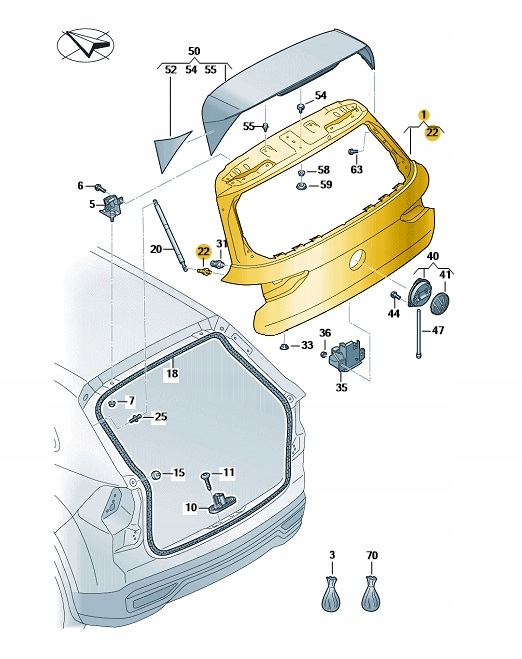 50
52 54 55
54
55
1
22
63
58
59
6
5
20
22
31
40
41
44
47
36
33
35
18
7
25
15
11
10
3
70