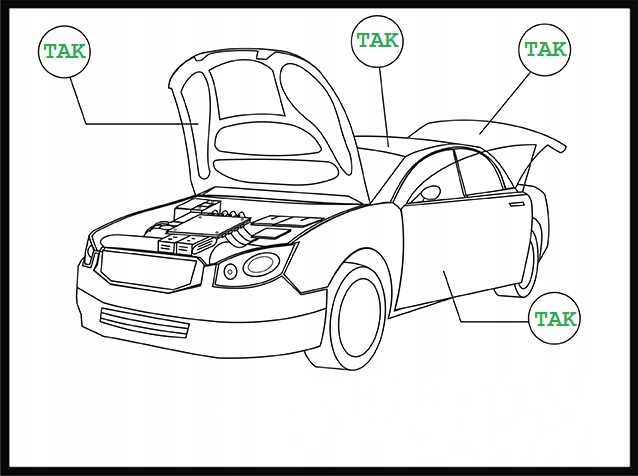 TAK

TAK

TAK

TAK