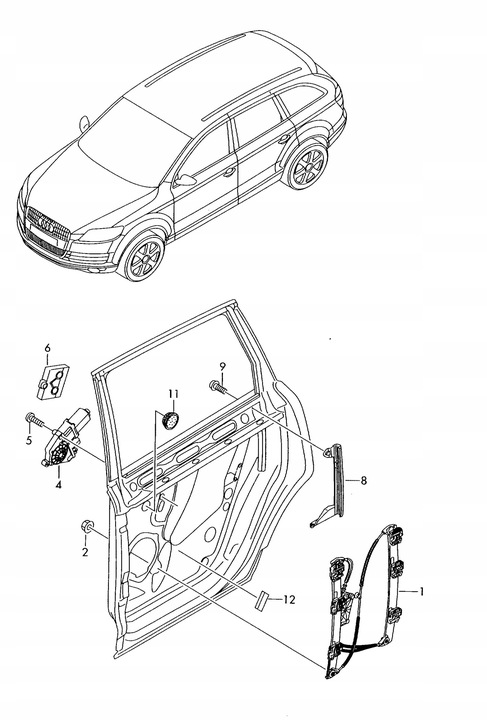 6
9
11
5
4
8
2
12
1