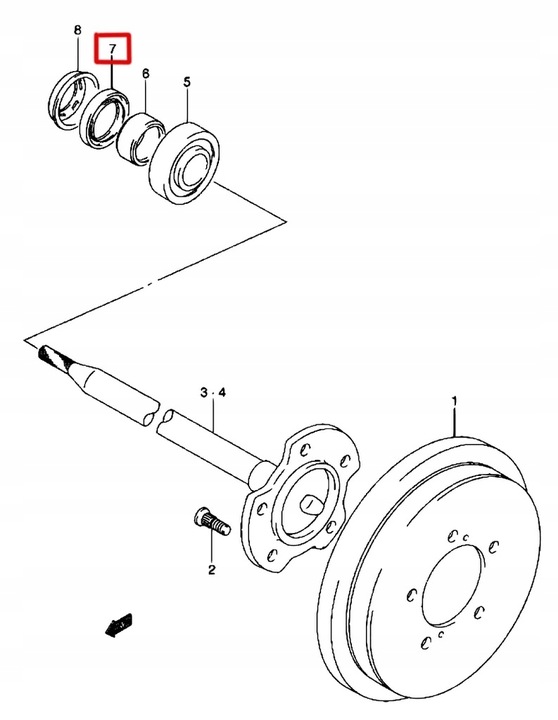 8
7
6
5
3 · 4
1
2