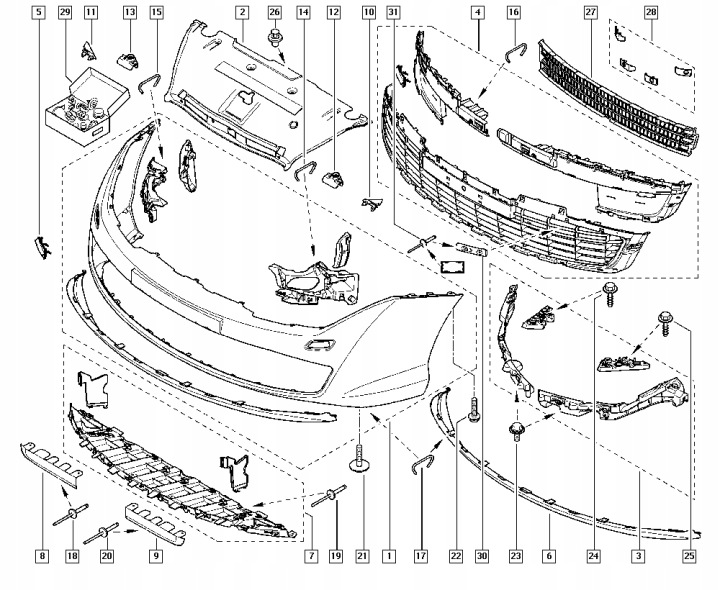 5 29 11 13 15 2 26 14 12 10 31 4 16 27 28

8 18 20 9 7 19 21 1 17 22 30 23 6 24 3 25