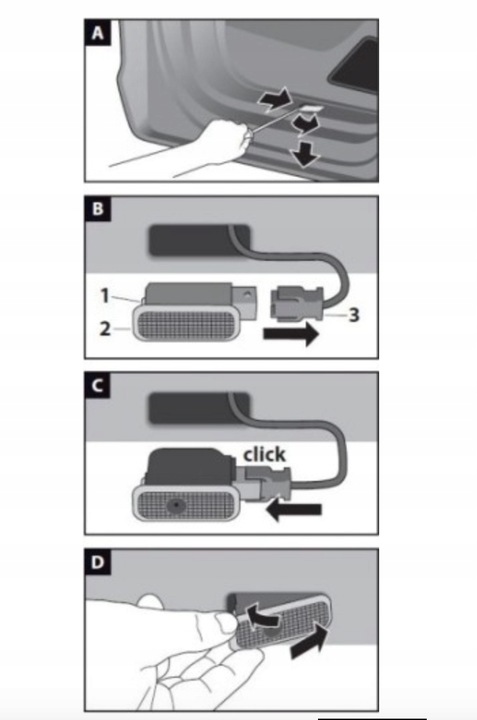 A

B

1

2

3

C

click

D