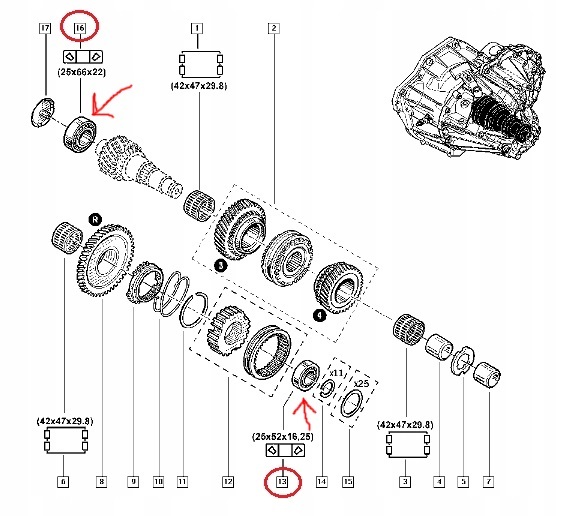 17
16
(25x66x22)
1
(42x47x29.8)
2
R
3
4
x11
x25
(42x47x29.8)
(25x52x16,25)
(42x47x29.8)
6
8
9
10
11
12
13
14
15
3
4
5
7