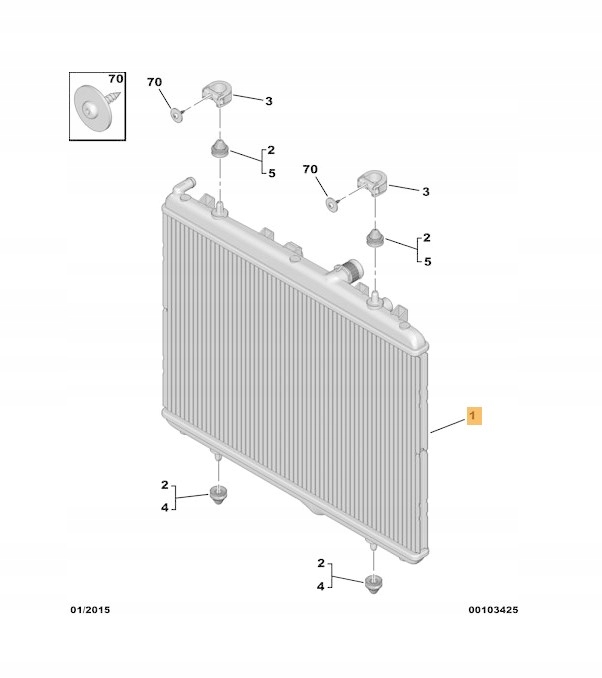 70
70
3
2
5
70
3
2
5
1
2
4
2
4
01/2015
00103425