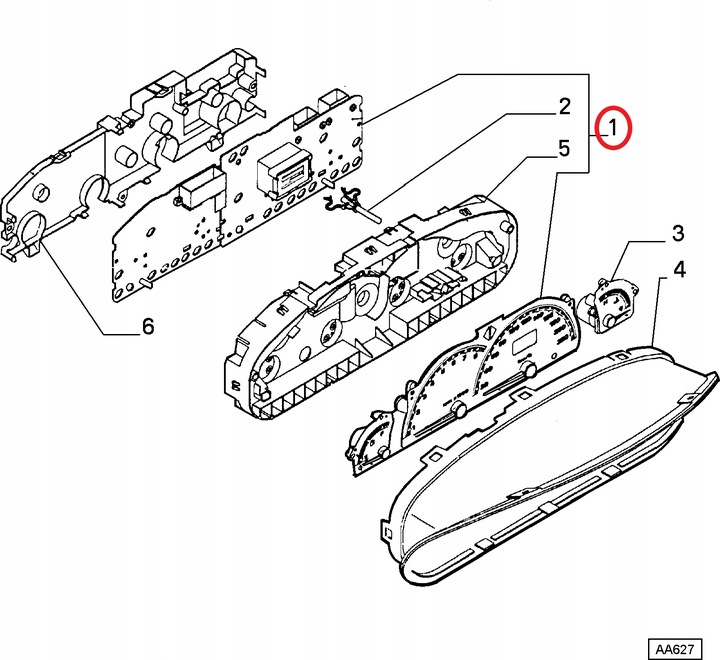 2
1
5
3
4
6
AA627