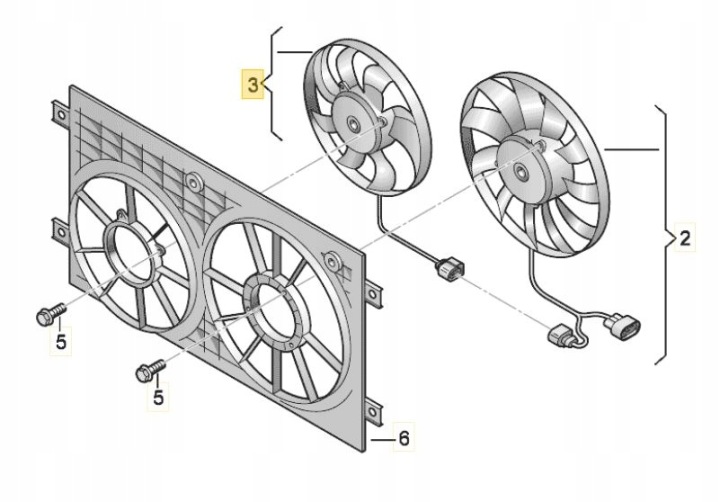 3
2
5
5
6