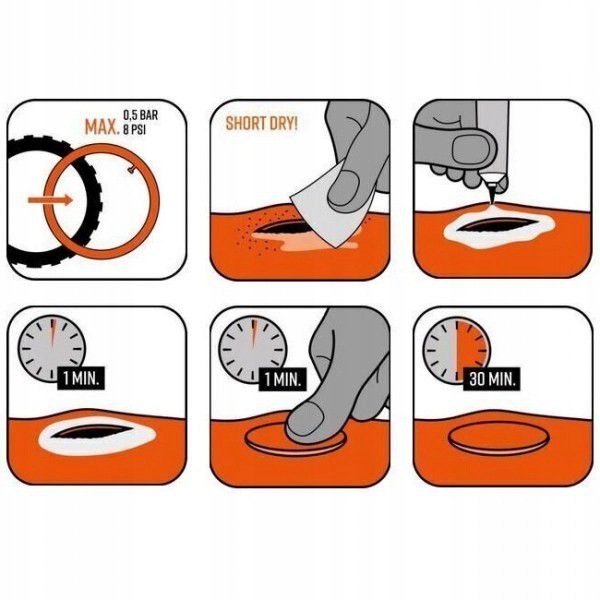 MAX. 0,5 BAR
8 PSI

SHORT DRY!

1 MIN.

1 MIN.

30 MIN.