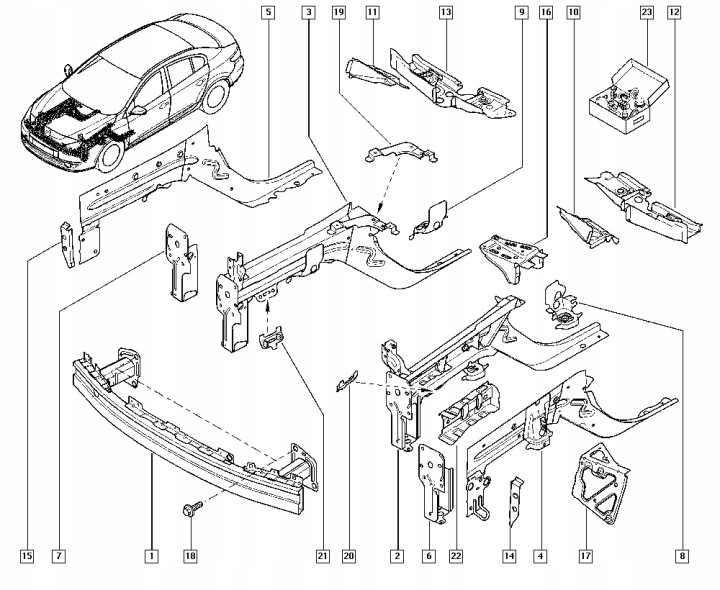 5
3
19
11
13
9
16
10
23
12
15
7
1
18
21
20
2
6
22
14
4
17
8