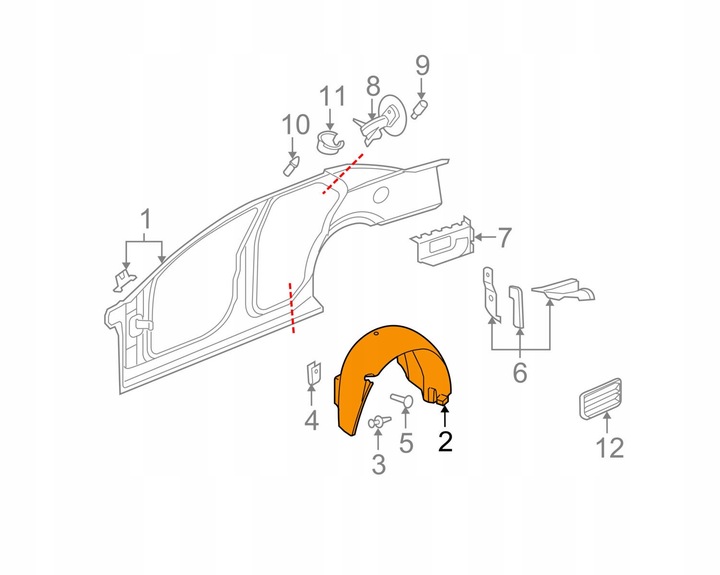 9
8
11
10
1
7
6
4
5
2
3
12