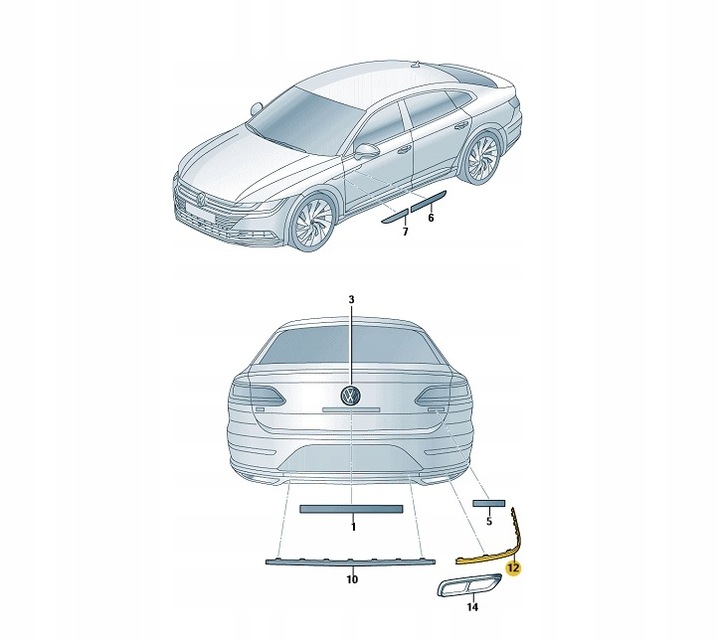 7
6
3
1
5
10
12
14