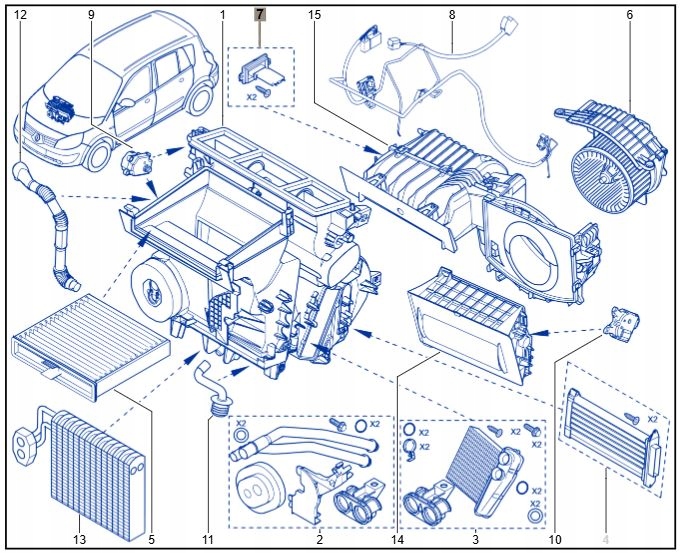 12
9
1
7
15
8
6
X2
X2
X2
X2
X2
X2
X2
X2
X2
X2
13
5
11
2
14
3
10
4