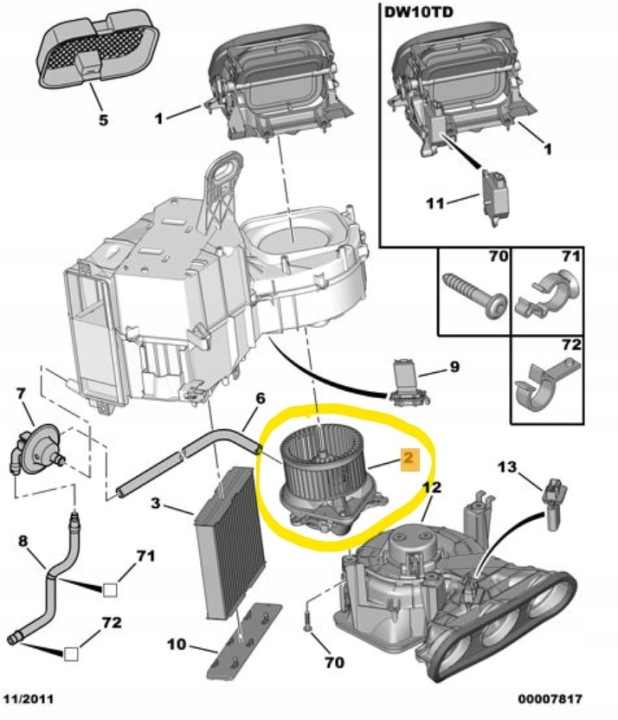 DW10TD

5

1

1

11

70

71

72

9

7

6

2

13

12

3

8

71

72

10

70

11/2011

00007817