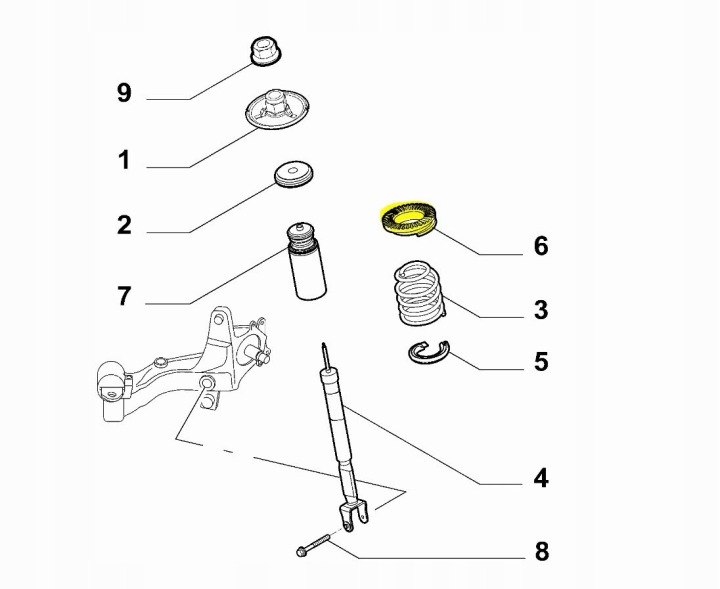 9
1
2
7
6
3
5
4
8