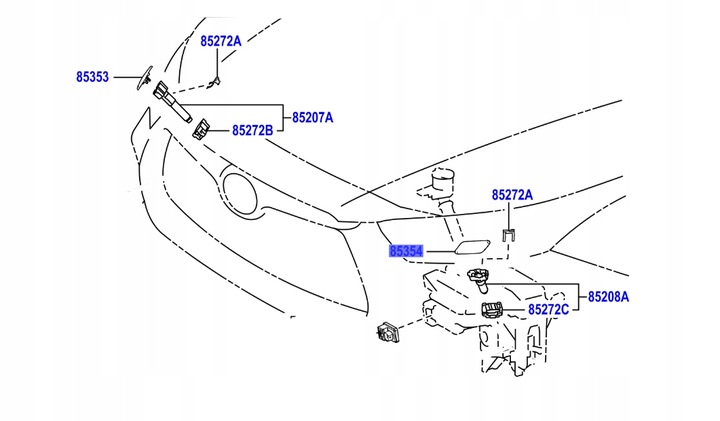 85272A
85353
85207A
85272B
85272A
85354
85208A
85272C