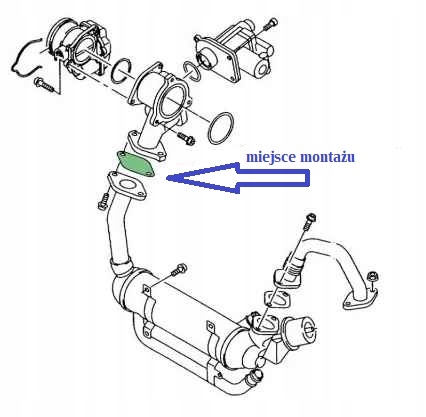 miejsce montażu