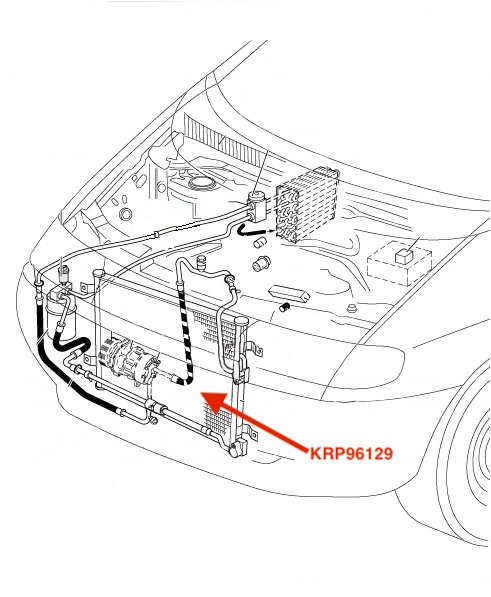 KRP96129