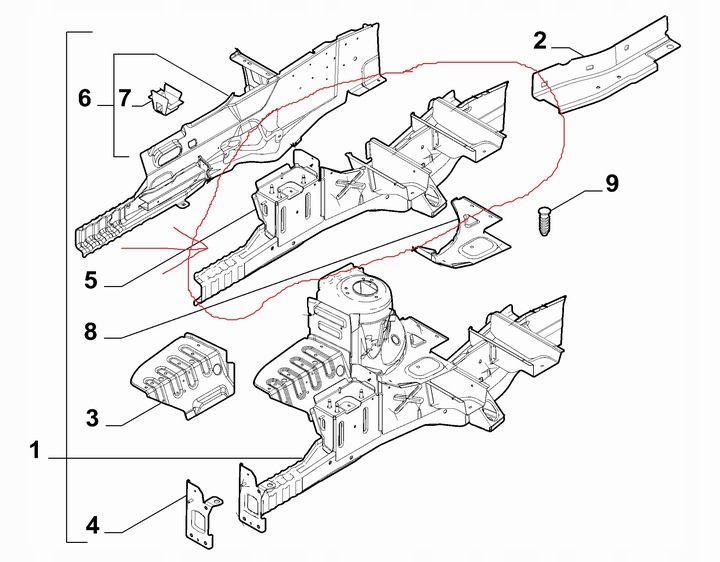 2
6
7
9
5
8
3
1
4