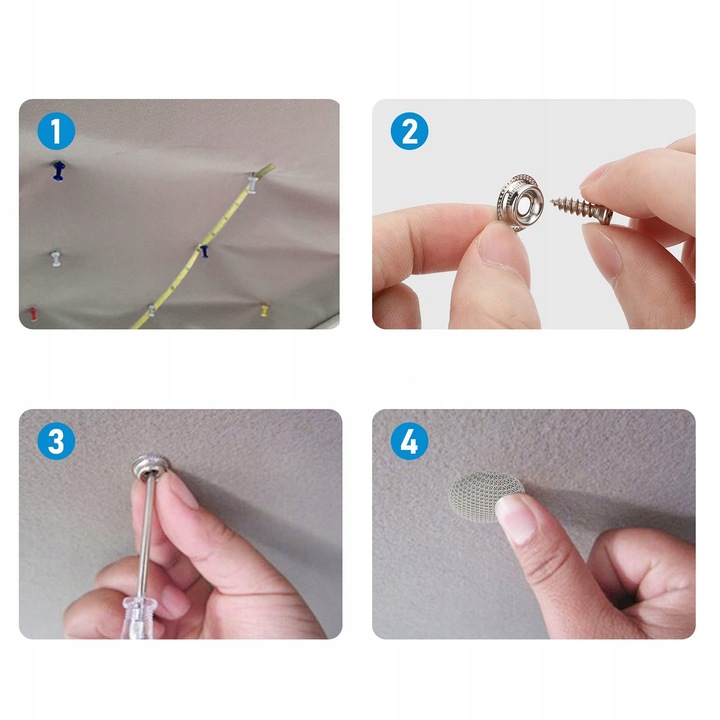 1

2

3

4