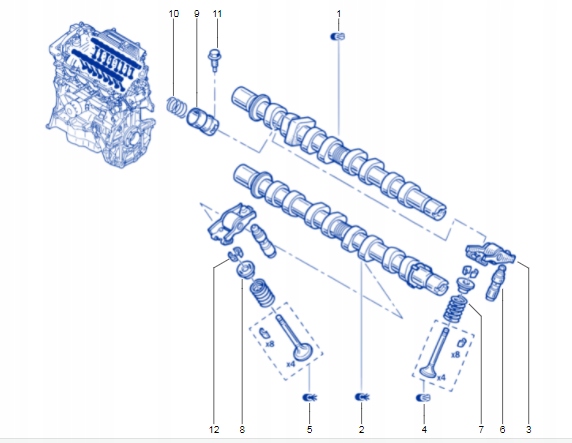 10
9
11
1
x8
x4
x8
x4
12
8
5
2
4
7
6
3