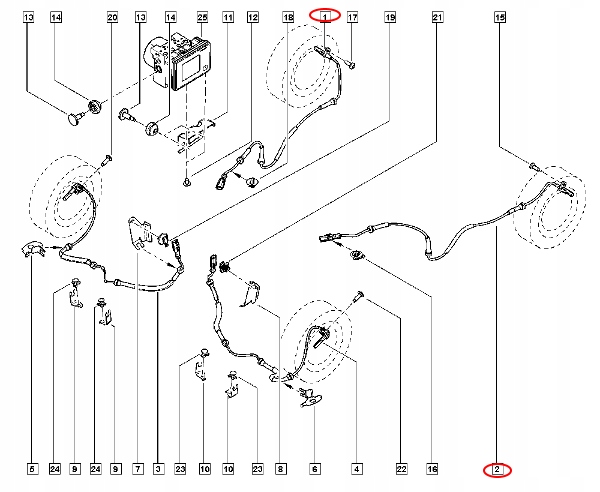 13 14 20 13 14 25 11 12 18 1 17 19 21 15

5 24 9 24 9 7 3 23 10 10 23 8 6 4 22 16 2